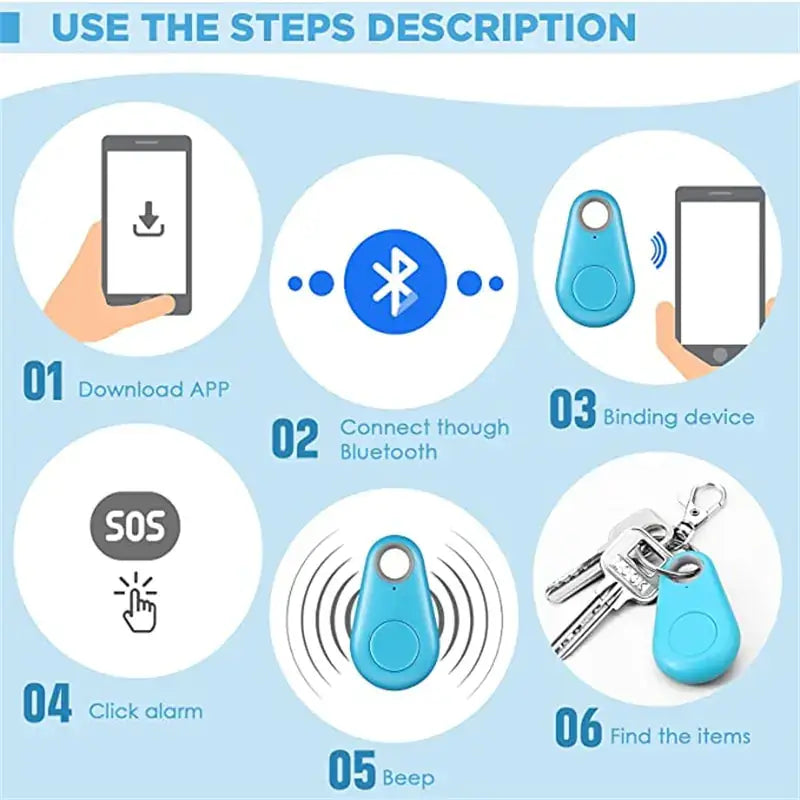 USE THE STEPS DESCRIPTION

01 Download APP

02 Connect though Bluetooth

03 Binding device

SOS

04 Click alarm

05 Beep

06 Find the items